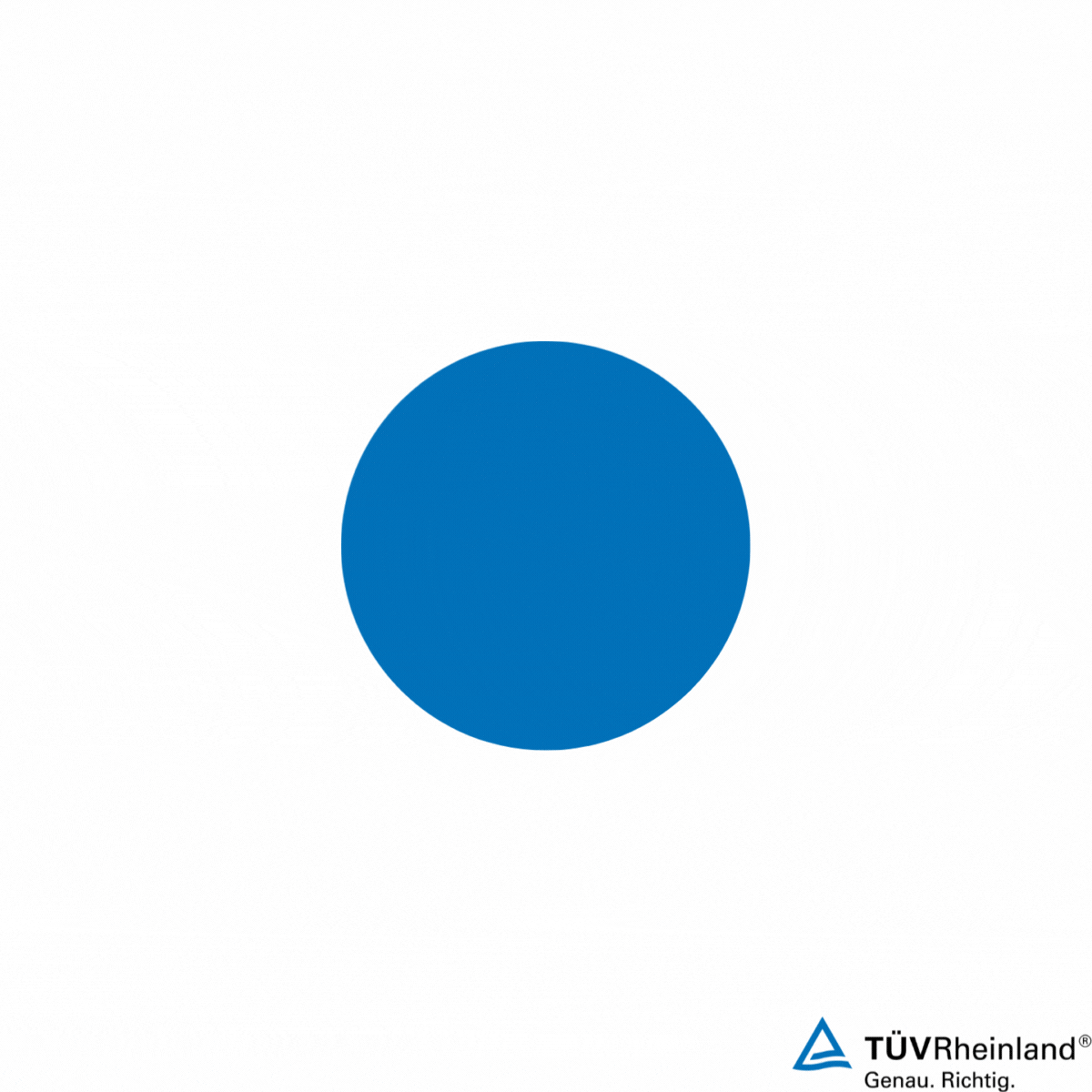 TÜVRheinland®
Genau. Richtig.