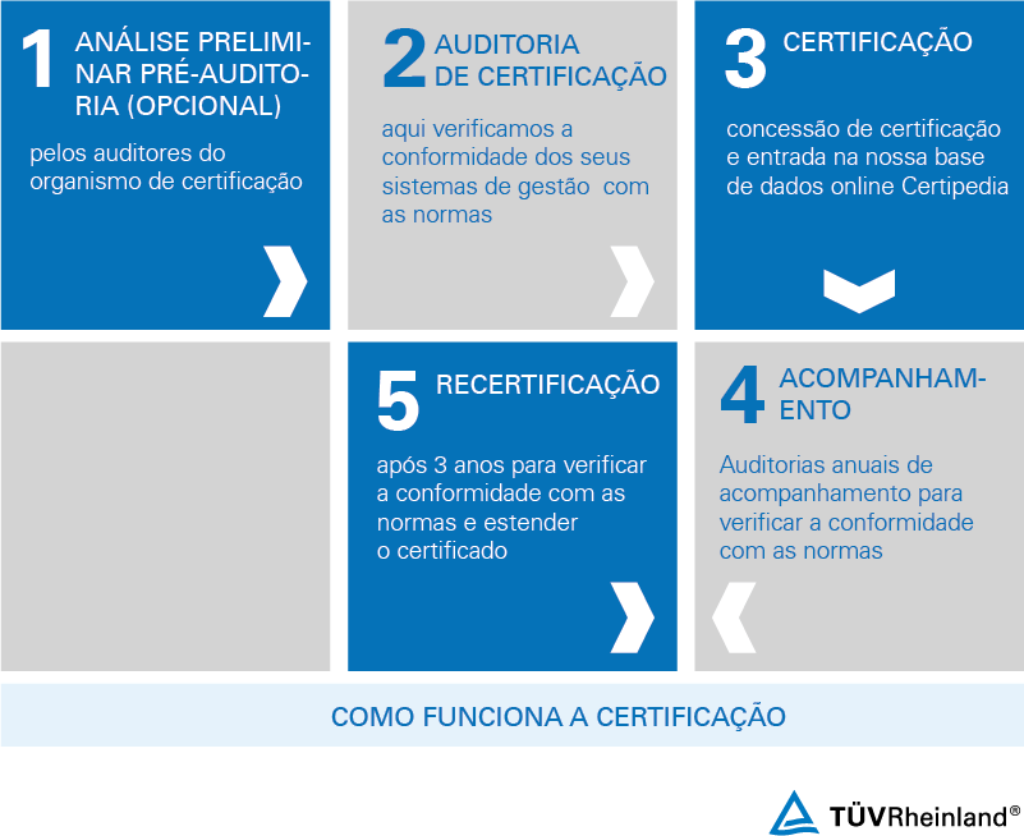 1 ANÁLISE PRELIMINAR PRÉ-AUDITORIA (OPCIONAL)

pelos auditores do organismo de certificação

2 AUDITORIA DE CERTIFICAÇÃO

aqui verificamos a conformidade dos seus sistemas de gestão com as normas

3 CERTIFICAÇÃO

concessão de certificação e entrada na nossa base de dados online Certipedia

5 RECERTIFICAÇÃO

após 3 anos para verificar a conformidade com as normas e estender o certificado

4 ACOMPANHAMENTO

Auditorias anuais de acompanhamento para verificar a conformidade com as normas

COMO FUNCIONA A CERTIFICAÇÃO

TÜVRheinland®