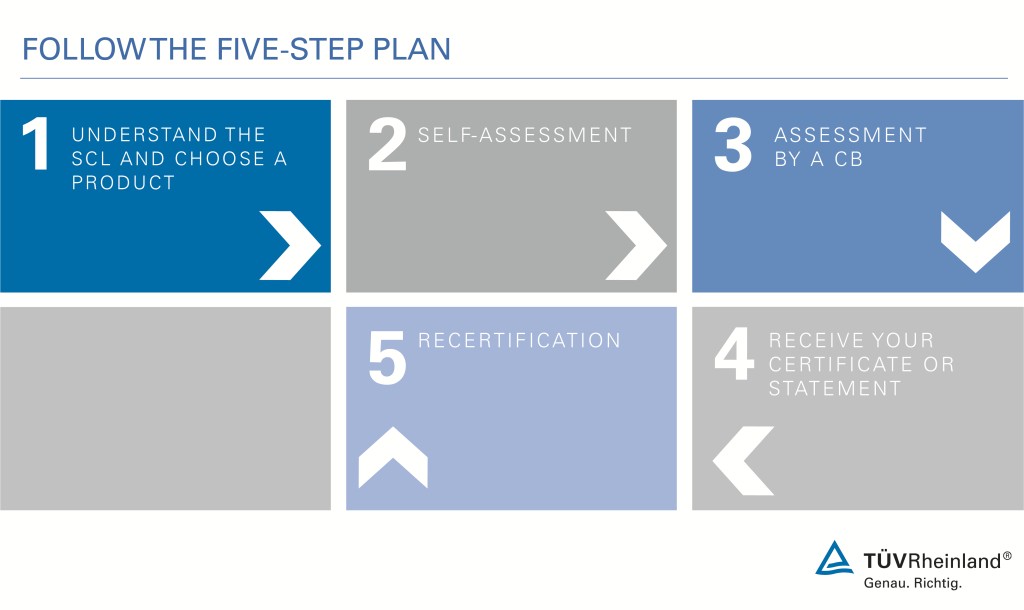 FOLLOW THE FIVE-STEP PLAN

1 UNDERSTAND THE SCL AND CHOOSE A PRODUCT

2 SELF-ASSESSMENT

3 ASSESSMENT BY A CB

5 RECERTIFICATION

4 RECEIVE YOUR CERTIFICATE OR STATEMENT

TÜVRheinland®
Genau. Richtig.